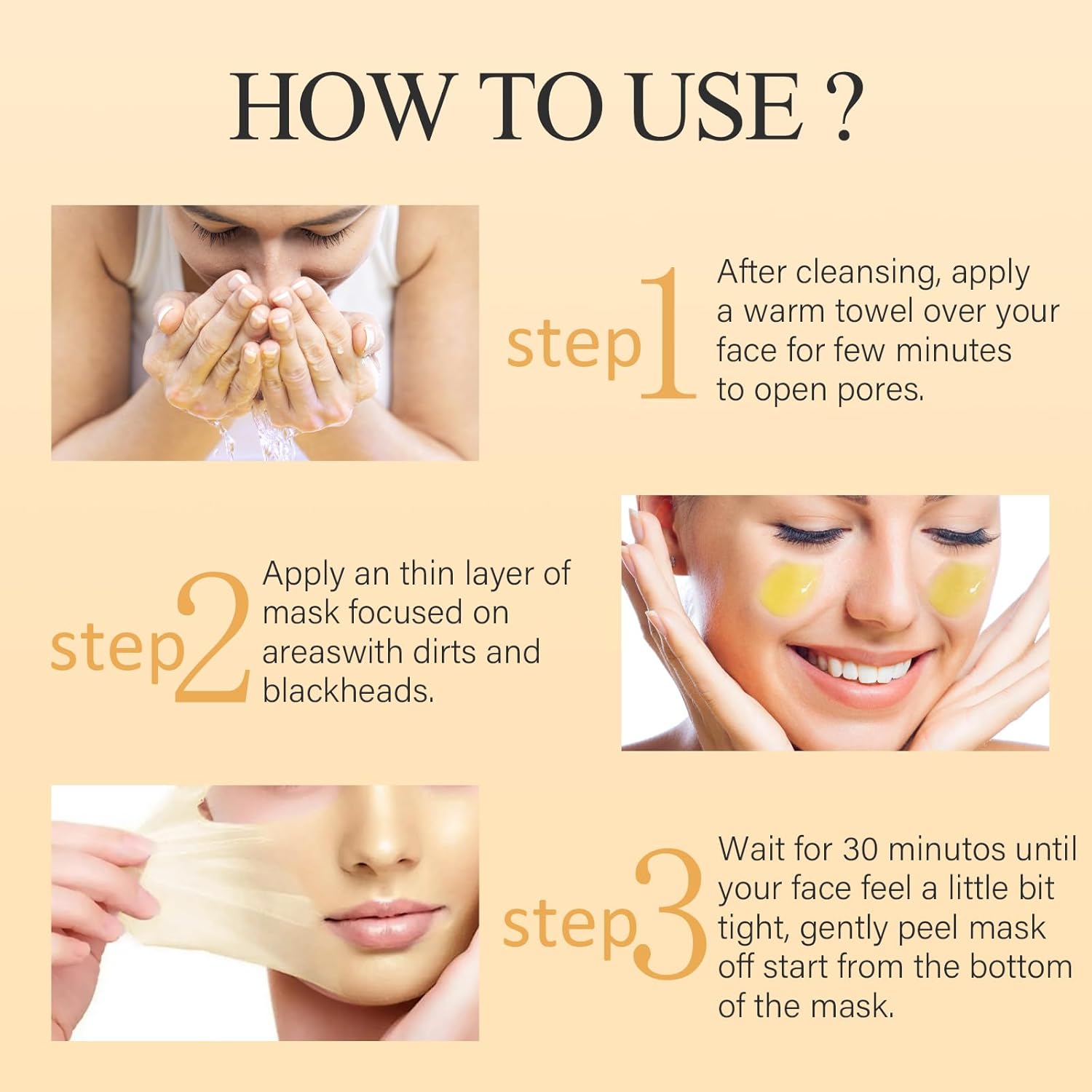 HOW TO USE ?

step1

After cleansing, apply a warm towel over your face for few minutes to open pores.

step2

Apply an thin layer of mask focused on areaswith dirts and blackheads.

step3

Wait for 30 minutos until your face feel a little bit tight, gently peel mask off start from the bottom of the mask.