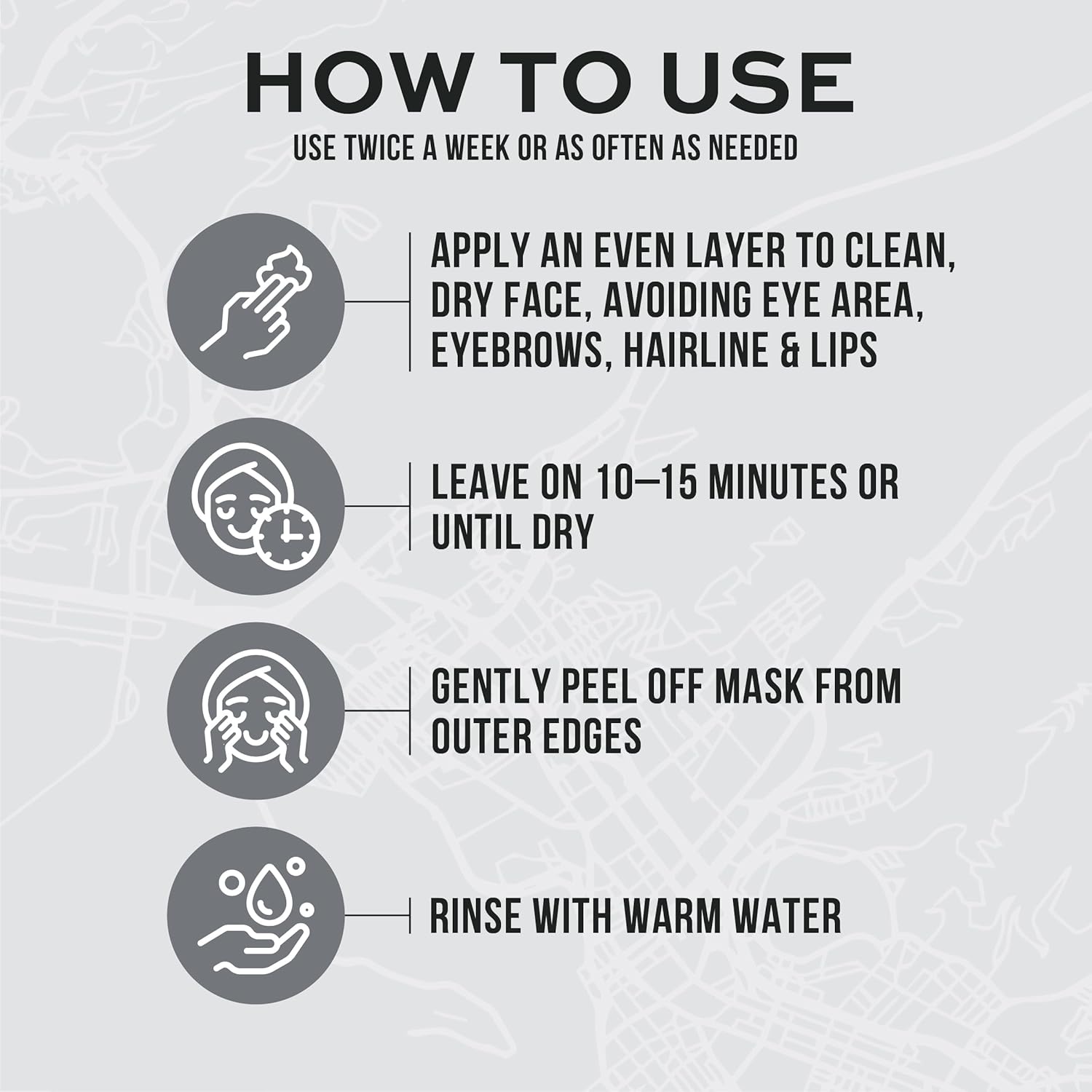 HOW TO USE

USE TWICE A WEEK OR AS OFTEN AS NEEDED

APPLY AN EVEN LAYER TO CLEAN, DRY FACE, AVOIDING EYE AREA, EYEBROWS, HAIRLINE & LIPS

LEAVE ON 10–15 MINUTES OR UNTIL DRY

GENTLY PEEL OFF MASK FROM OUTER EDGES

RINSE WITH WARM WATER