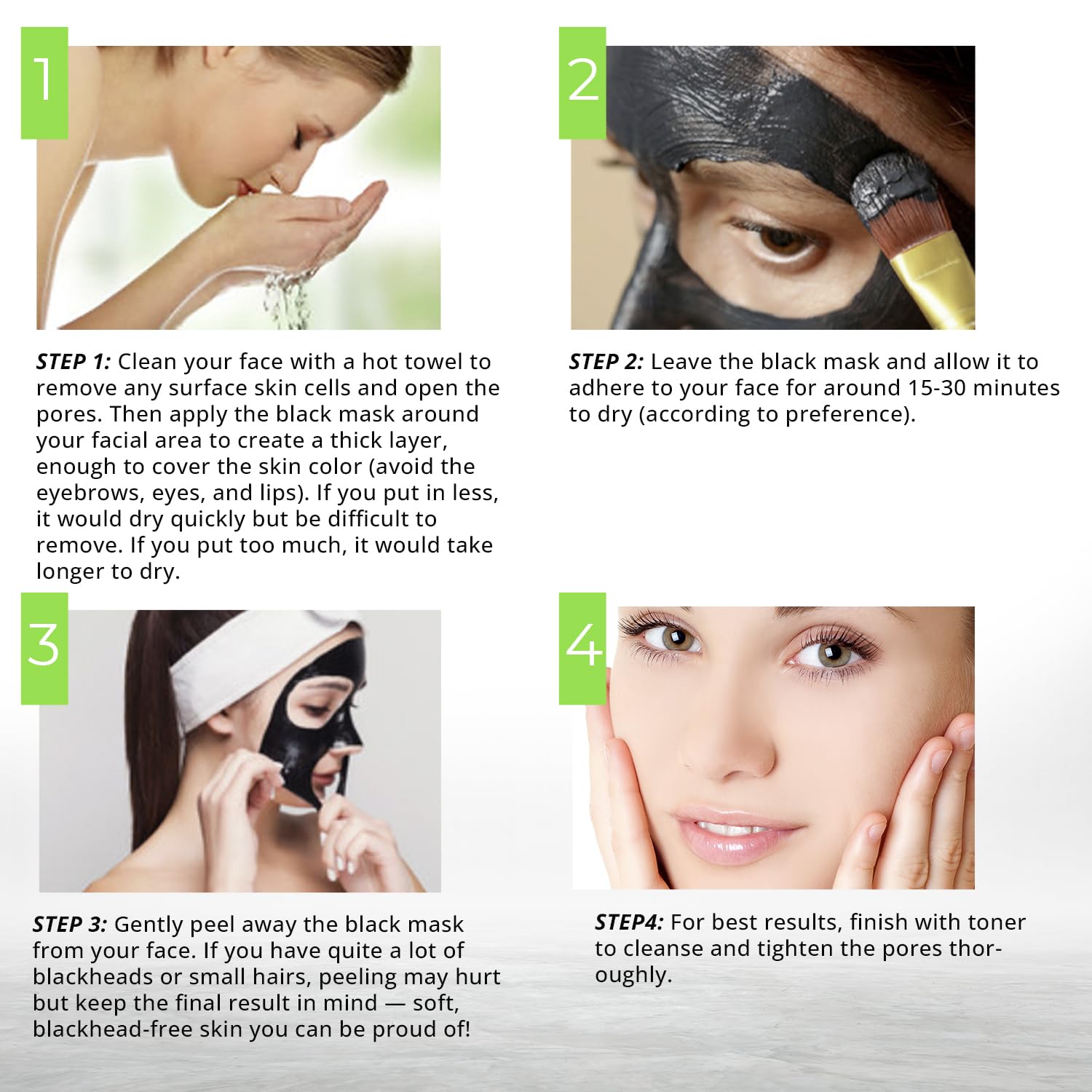 1

STEP 1: Clean your face with a hot towel to remove any surface skin cells and open the pores. Then apply the black mask around your facial area to create a thick layer, enough to cover the skin color (avoid the eyebrows, eyes, and lips). If you put in less, it would dry quickly but be difficult to remove. If you put too much, it would take longer to dry.

2

STEP 2: Leave the black mask and allow it to adhere to your face for around 15-30 minutes to dry (according to preference).

3

STEP 3: Gently peel away the black mask from your face. If you have quite a lot of blackheads or small hairs, peeling may hurt but keep the final result in mind — soft, blackhead-free skin you can be proud of!

4

STEP4: For best results, finish with toner to cleanse and tighten the pores thoroughly.